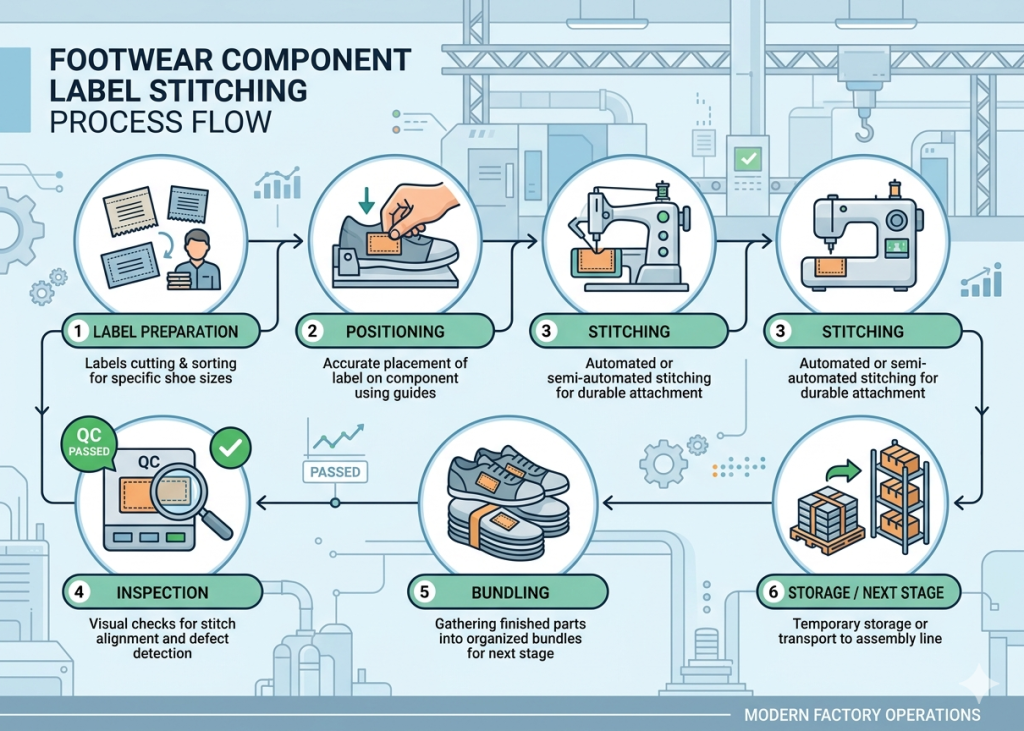 FOOTWEAR COMPONENT LABEL STITCHING
PROCESS FLOW

1 LABEL PREPARATION
Labels cutting & sorting for specific shoe sizes

2 POSITIONING
Accurate placement of label on component using guides

3 STITCHING
Automated or semi-automated stitching for durable attachment

3 STITCHING
Automated or semi-automated stitching for durable attachment

QC PASSED

QC

PASSED

4 INSPECTION
Visual checks for stitch alignment and defect detection

5 BUNDLING
Gathering finished parts into organized bundles for next stage

6 STORAGE / NEXT STAGE
Temporary storage or transport to assembly line

MODERN FACTORY OPERATIONS