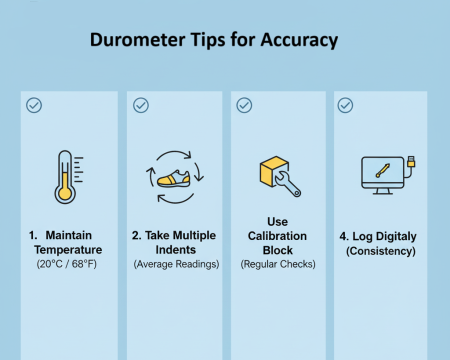 Durometer Tips for Accuracy

1. Maintain Temperature
(20°C / 68°F)

2. Take Multiple Indents
(Average Readings)

Use Calibration Block
(Regular Checks)

4. Log Digitaly
(Consistency)