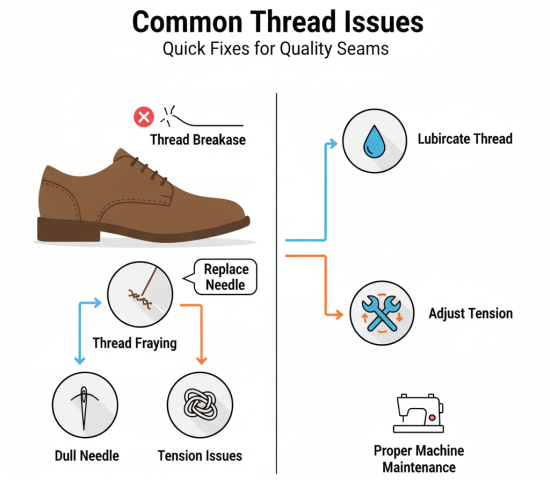 Common Thread Issues
Quick Fixes for Quality Seams

Thread Breakase

Replace Needle

Thread Fraying

Dull Needle

Tension Issues

Lubircate Thread

Adjust Tension

Proper Machine Maintenance